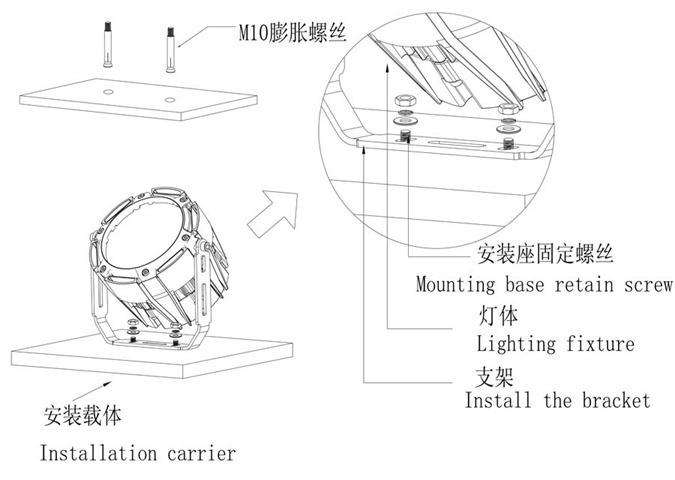 M10膨胀螺丝

安装座固定螺丝
Mounting base retain screw

灯体
Lighting fixture

支架
Install the bracket

安装载体
Installation carrier