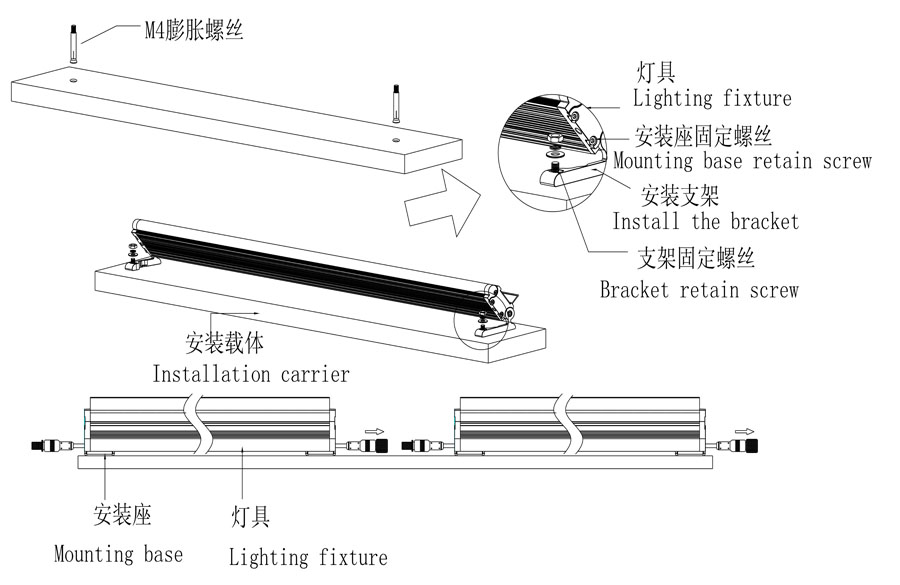 M4膨胀螺丝

灯具
Lighting fixture

安装座固定螺丝
Mounting base retain screw

安装支架
Install the bracket

支架固定螺丝
Bracket retain screw

安装载体
Installation carrier

安装座
Mounting base

灯具
Lighting fixture