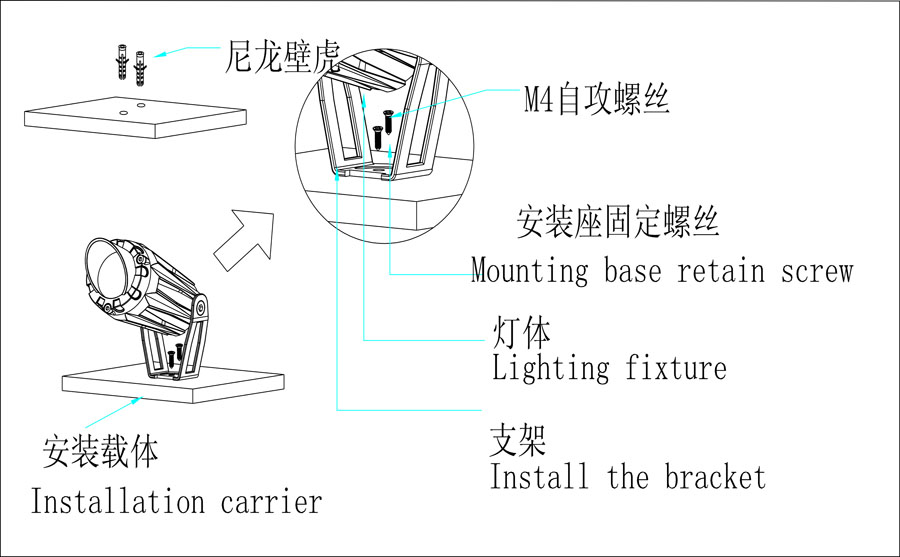 尼龙壁虎

M4自攻螺丝

安装座固定螺丝
Mounting base retain screw

灯体
Lighting fixture

支架
Install the bracket

安装载体
Installation carrier