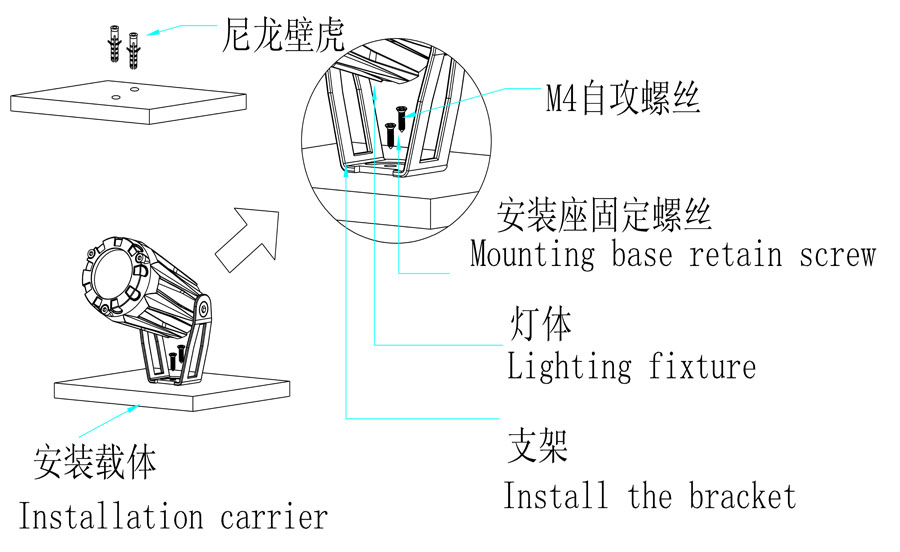 尼龙壁虎

M4自攻螺丝

安装座固定螺丝
Mounting base retain screw

灯体
Lighting fixture

支架
Install the bracket

安装载体
Installation carrier