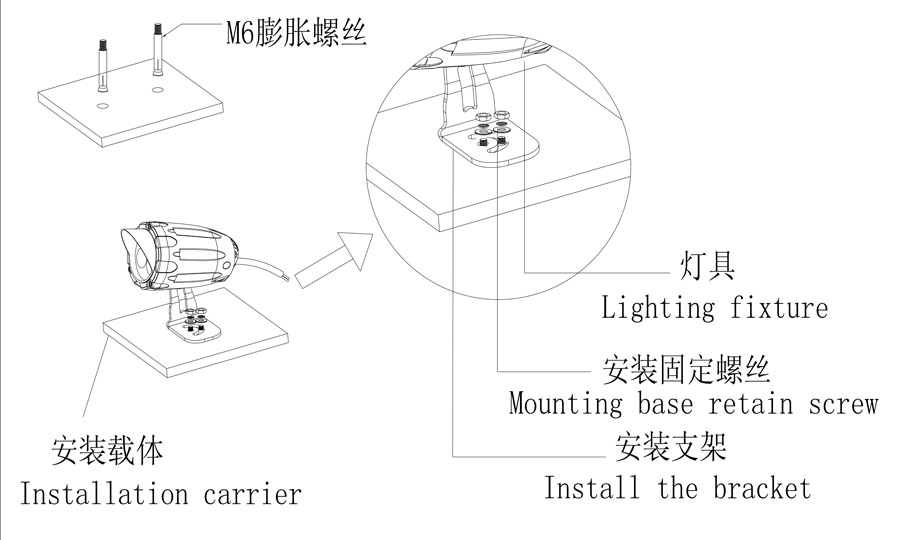 M6膨胀螺丝

灯具
Lighting fixture

安装固定螺丝
Mounting base retain screw

安装支架
Install the bracket

安装载体
Installation carrier