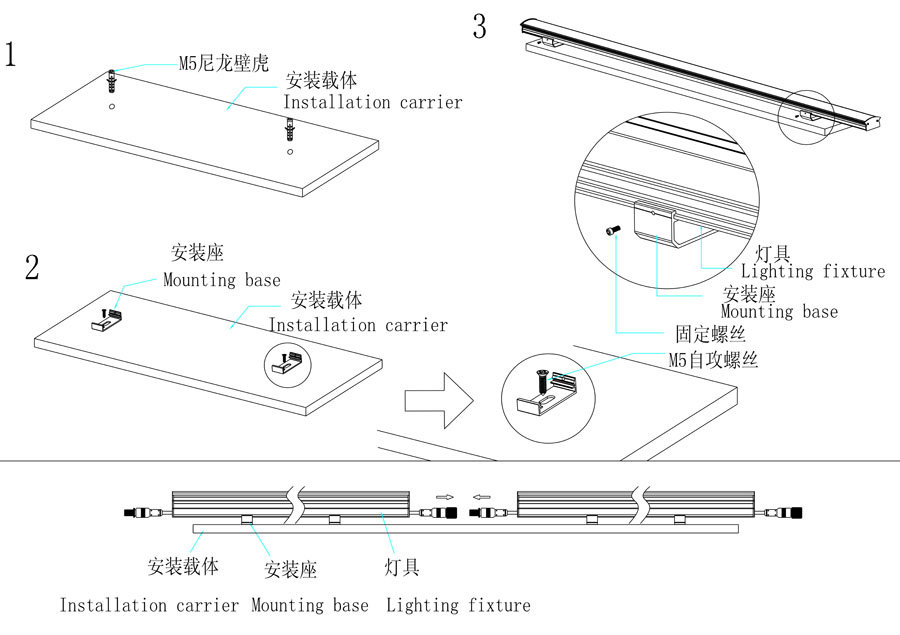 1

M5尼龙壁虎

安装载体
Installation carrier

2

安装座
Mounting base

安装载体
Installation carrier

3

灯具
Lighting fixture

安装座
Mounting base

固定螺丝

M5自攻螺丝

安装载体 安装座 灯具

Installation carrier Mounting base Lighting fixture