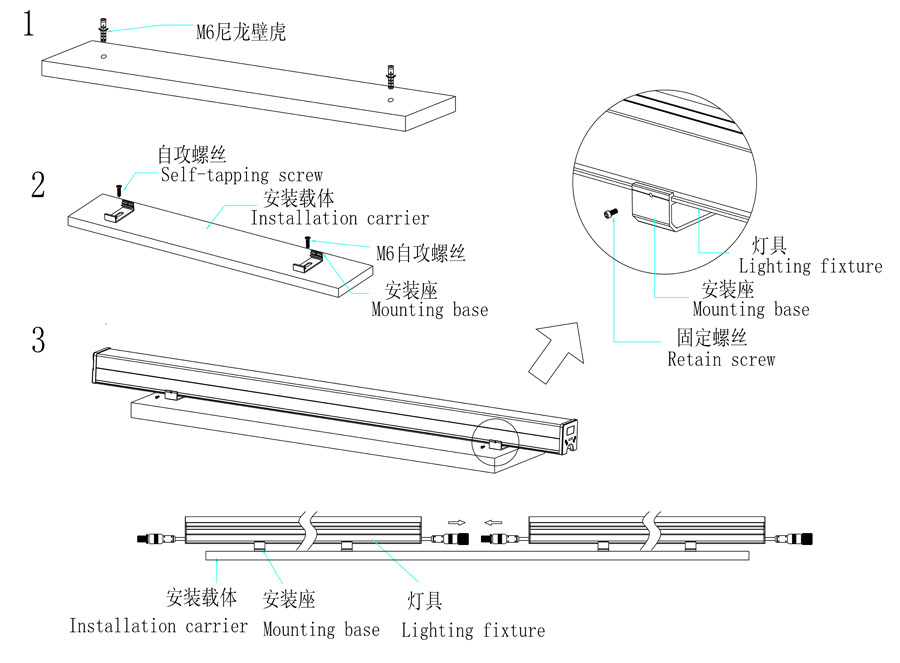 1

M6尼龙壁虎

2

自攻螺丝
Self-tapping screw

安装载体
Installation carrier

M6自攻螺丝

安装座
Mounting base

3

灯具
Lighting fixture

安装座
Mounting base

固定螺丝
Retain screw

安装载体
Installation carrier

安装座
Mounting base

灯具
Lighting fixture