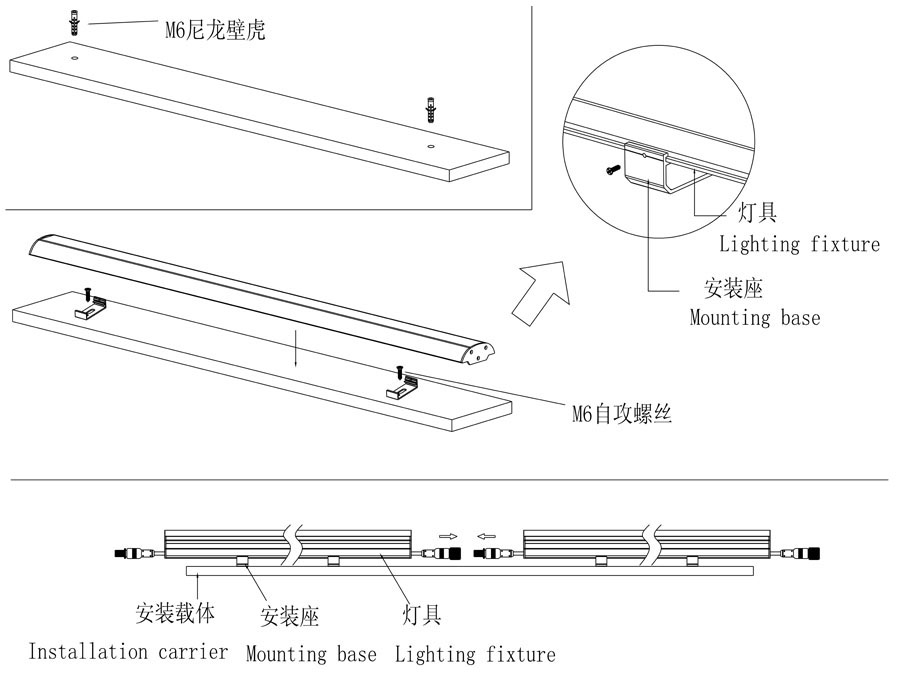 M6尼龙壁虎

灯具
Lighting fixture

安装座
Mounting base

M6自攻螺丝

安装载体
Installation carrier

安装座
Mounting base

灯具
Lighting fixture