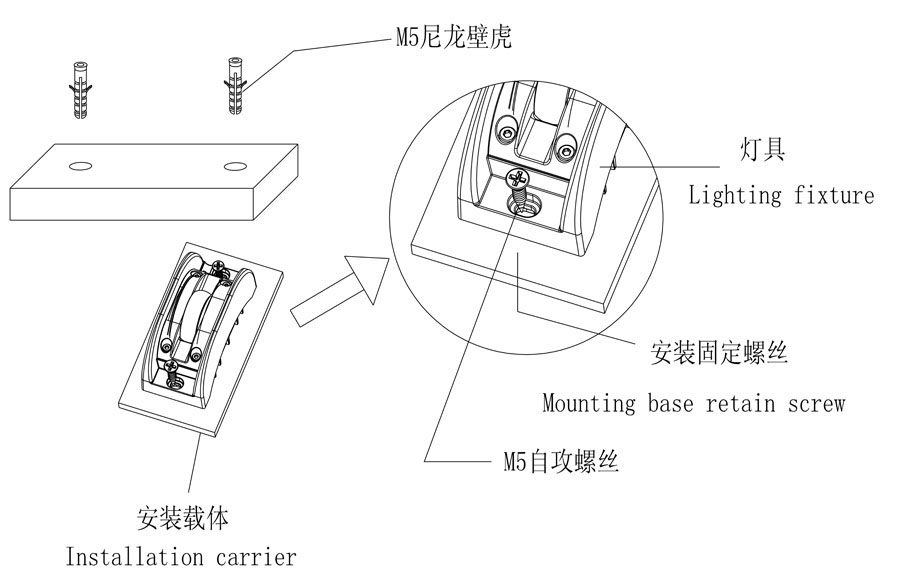 M5尼龙壁虎

灯具
Lighting fixture

安装固定螺丝
Mounting base retain screw

M5自攻螺丝

安装载体
Installation carrier