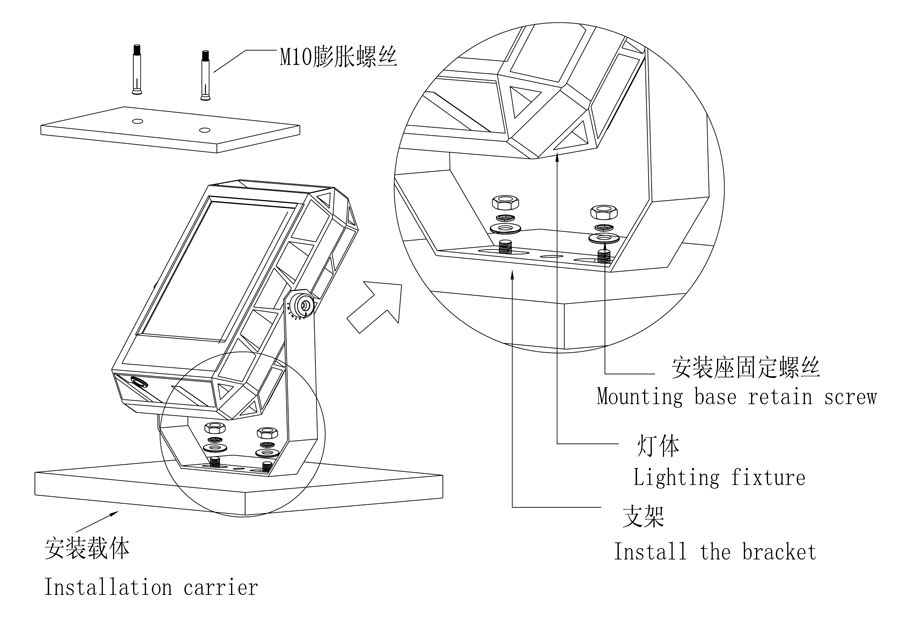 M10膨胀螺丝

安装座固定螺丝
Mounting base retain screw

灯体
Lighting fixture

支架
Install the bracket

安装载体
Installation carrier