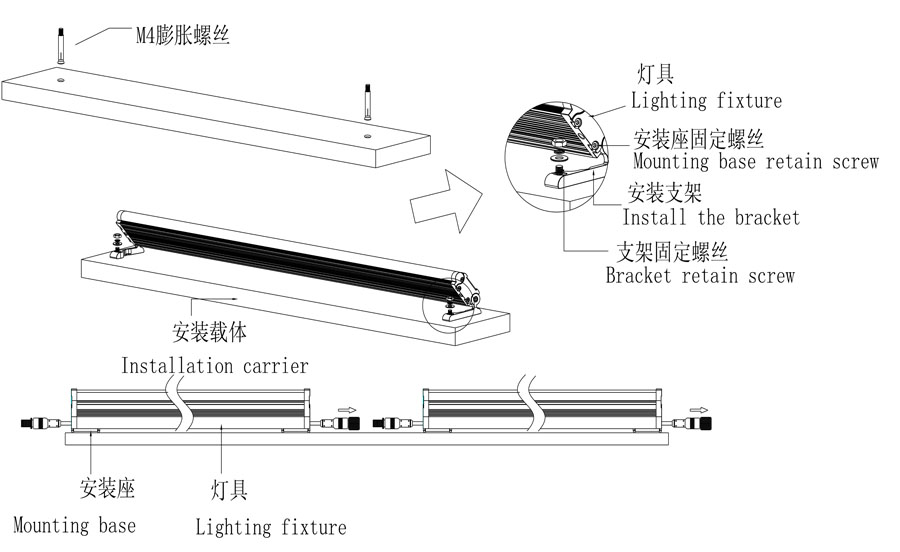 M4膨胀螺丝

灯具
Lighting fixture

安装座固定螺丝
Mounting base retain screw

安装支架
Install the bracket

支架固定螺丝
Bracket retain screw

安装载体
Installation carrier

安装座
Mounting base

灯具
Lighting fixture