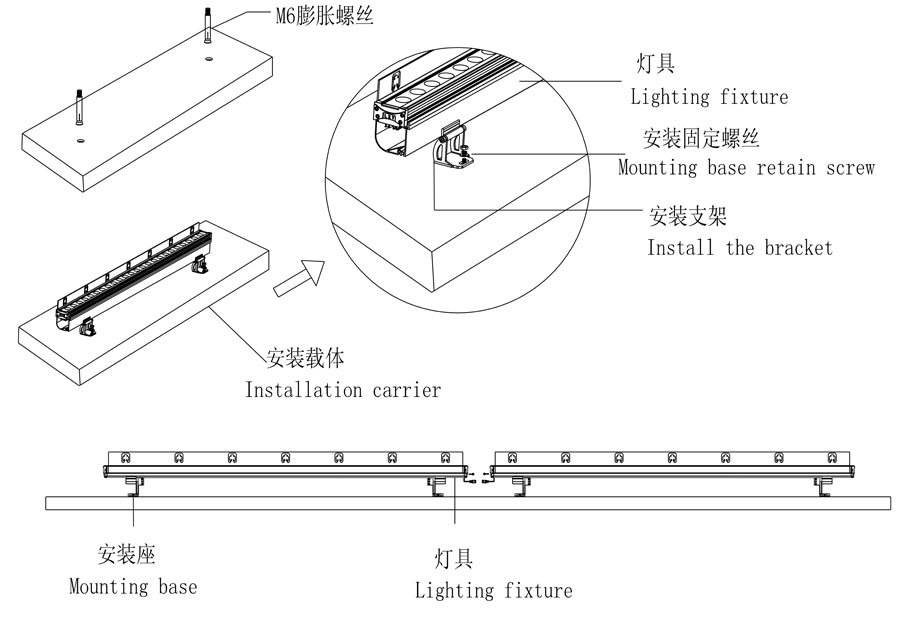 M6膨胀螺丝

灯具
Lighting fixture

安装固定螺丝
Mounting base retain screw

安装支架
Install the bracket

安装载体
Installation carrier

安装座
Mounting base

灯具
Lighting fixture